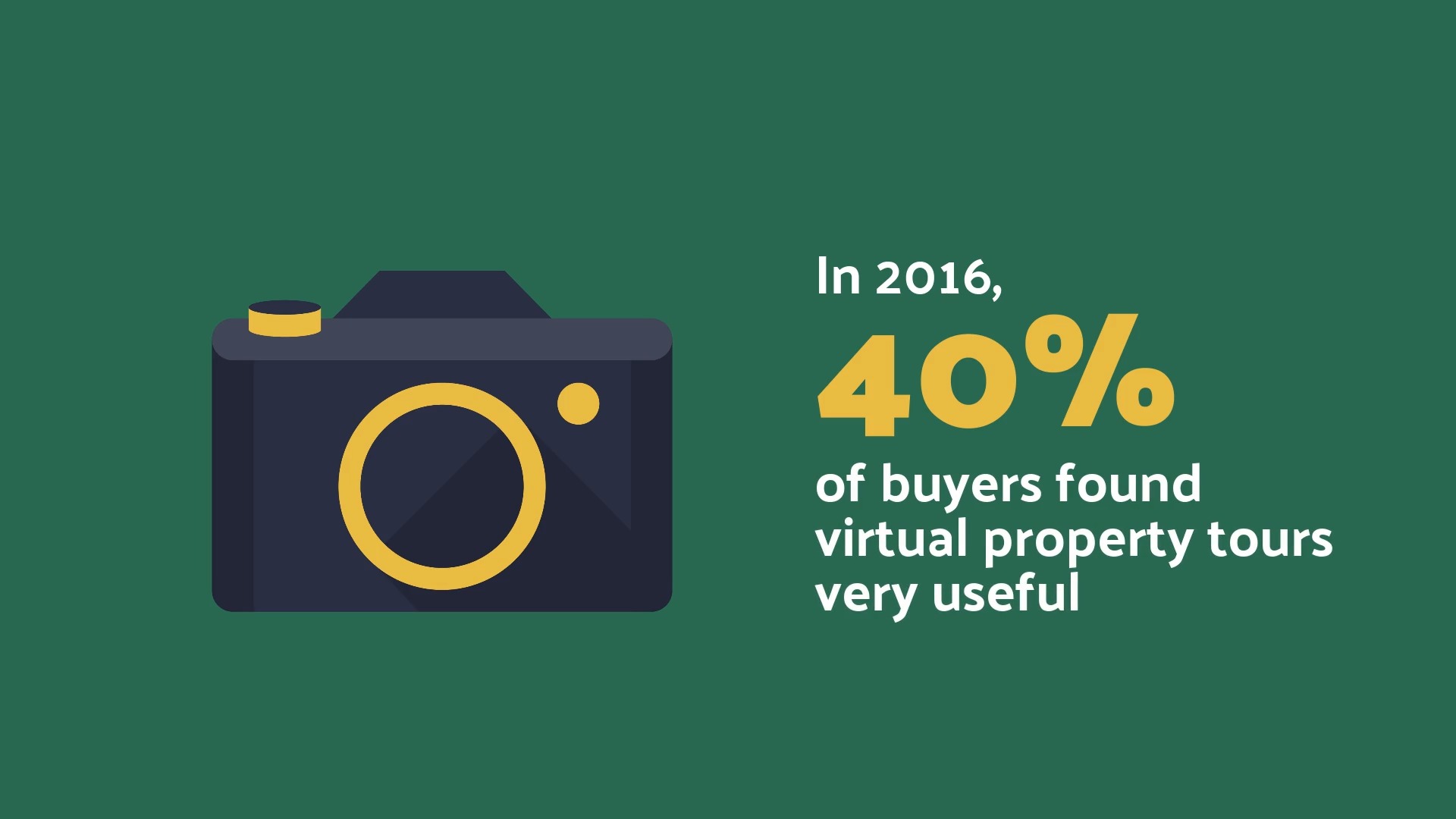 In 2016,

40%

of buyers found virtual property tours very useful