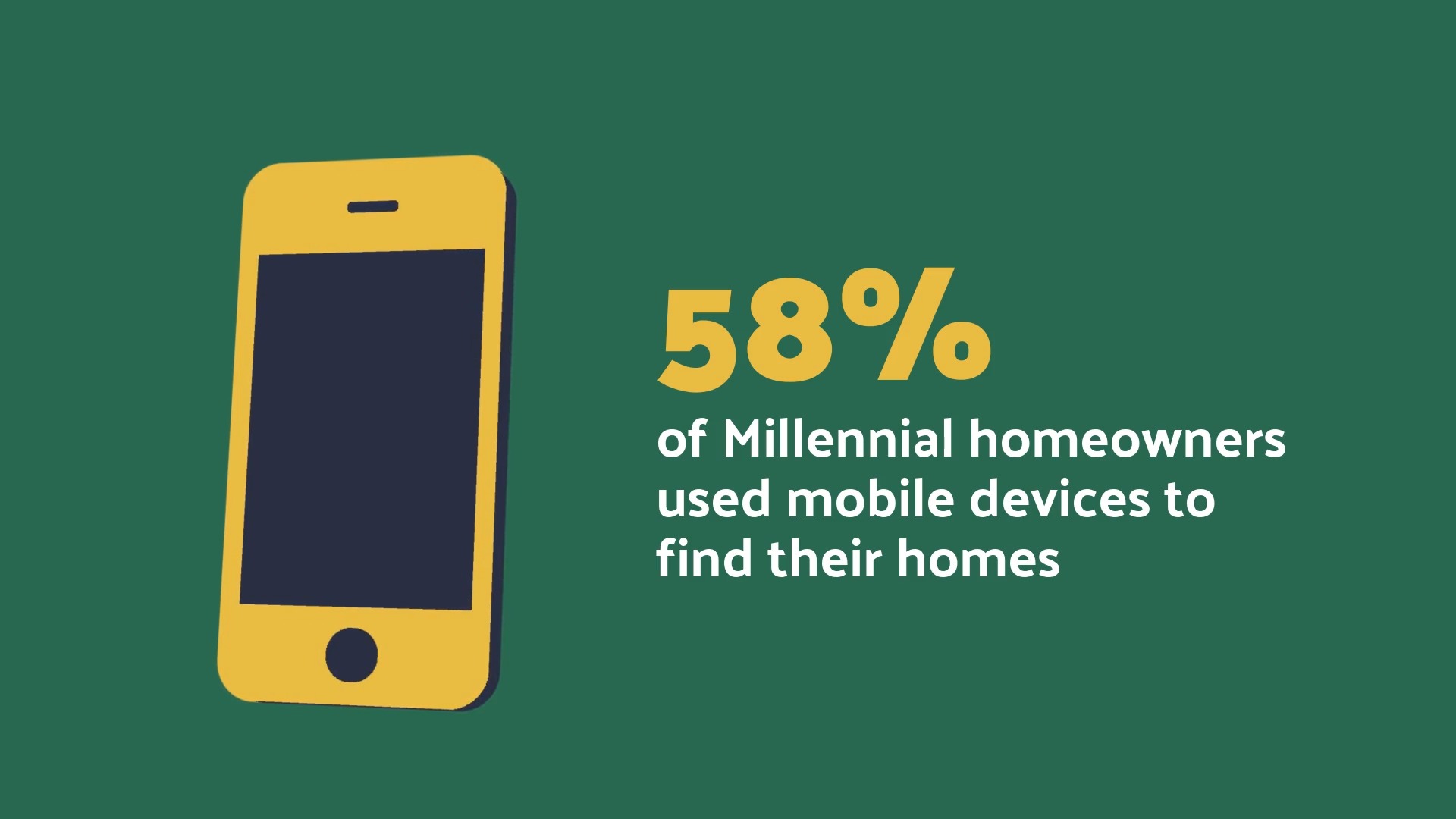 58%

of Millennial homeowners used mobile devices to find their homes