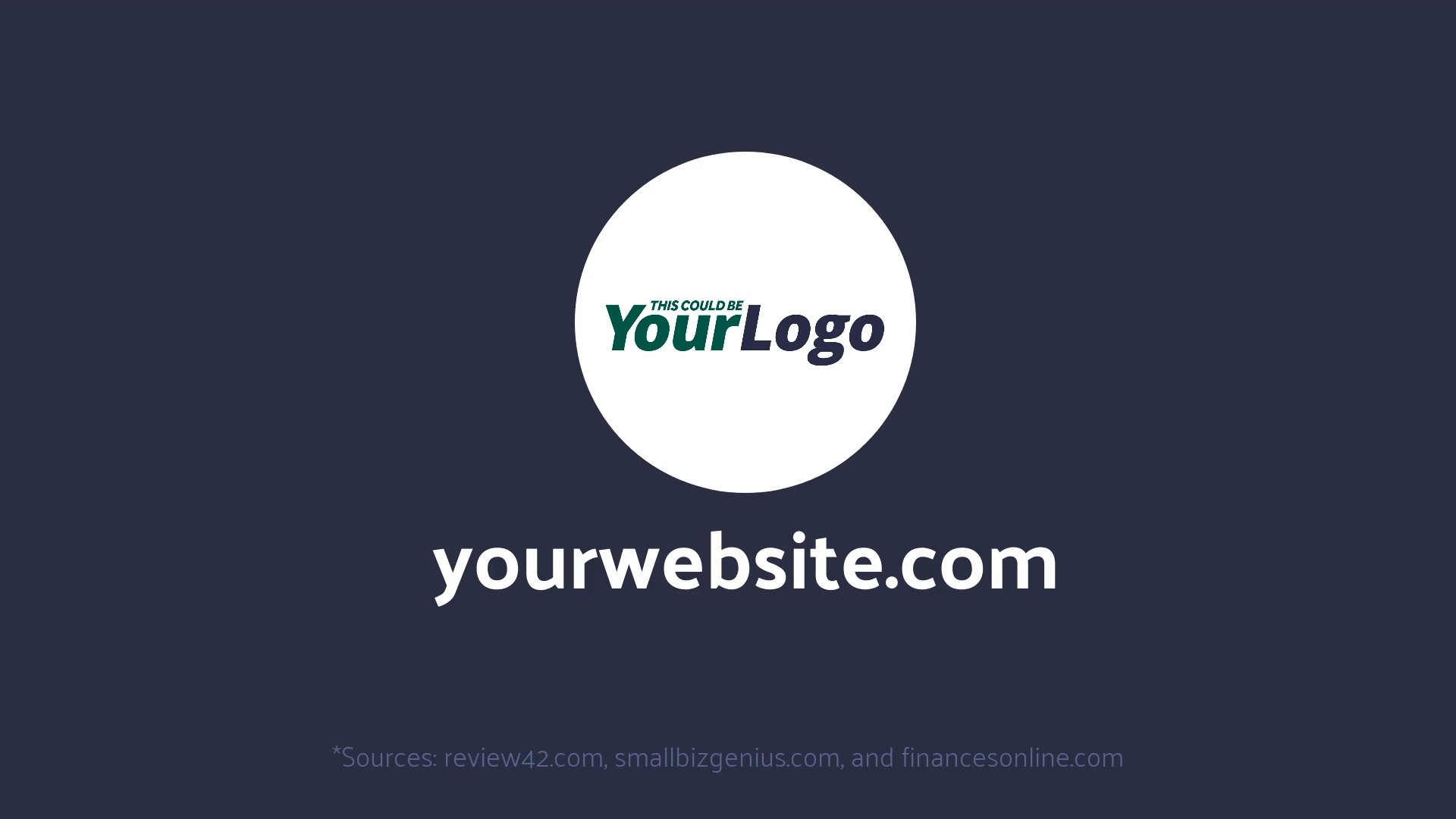 THIS COULD BE
YourLogo

yourwebsite.com

*Sources: review42.com, smallbizgenius.com, and financesonline.com