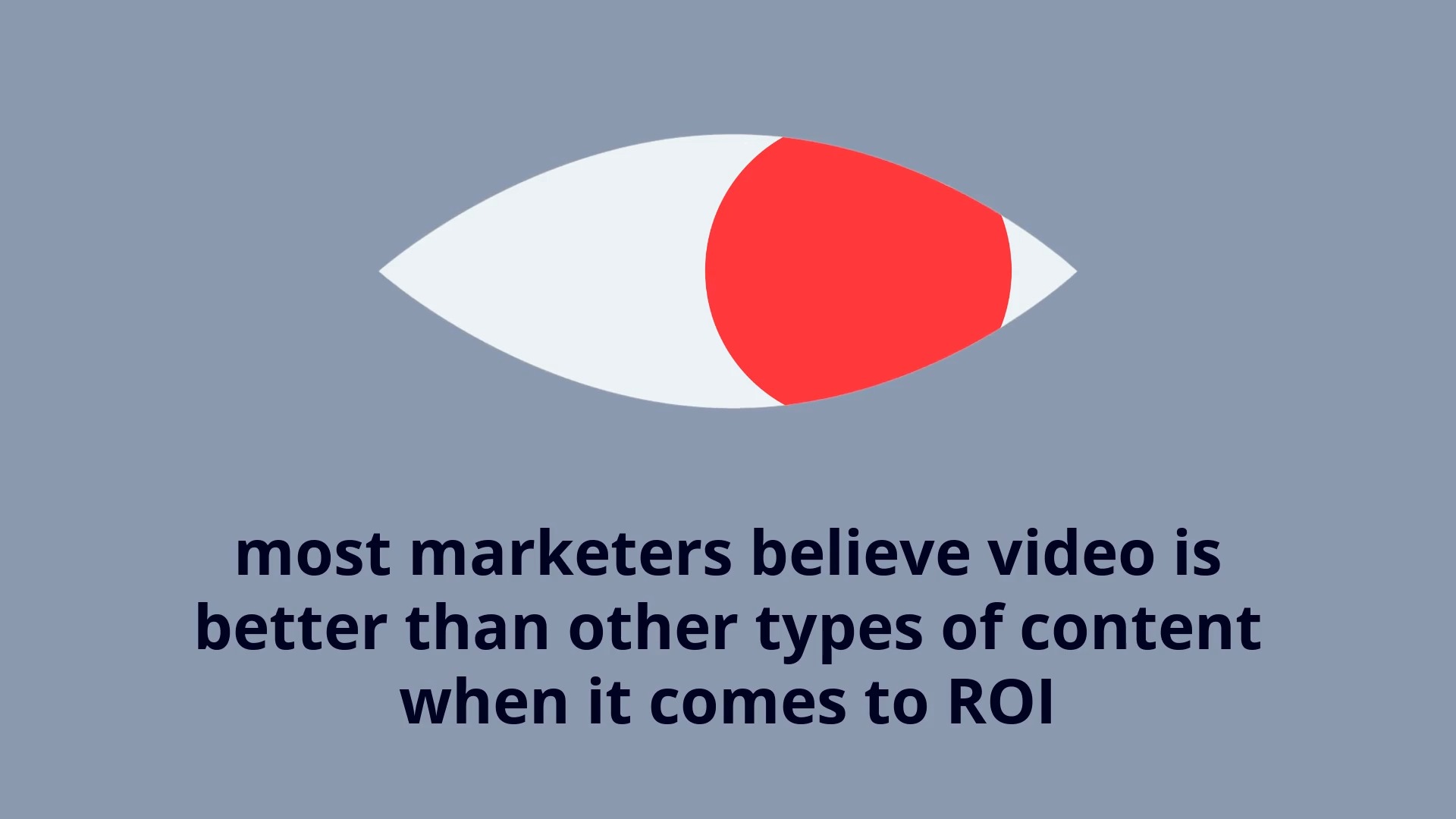 most marketers believe video is better than other types of content when it comes to ROI