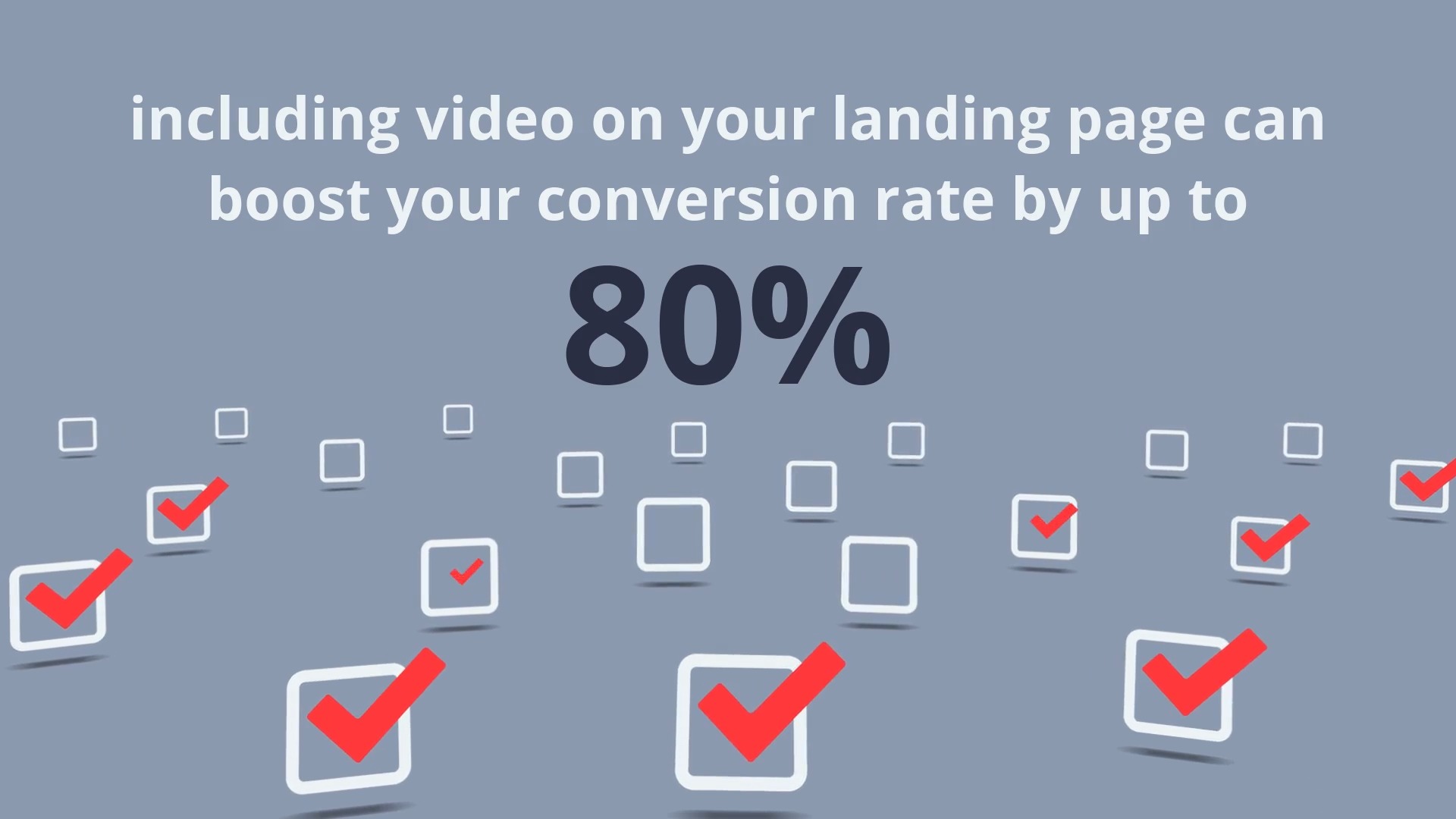 including video on your landing page can boost your conversion rate by up to

80%