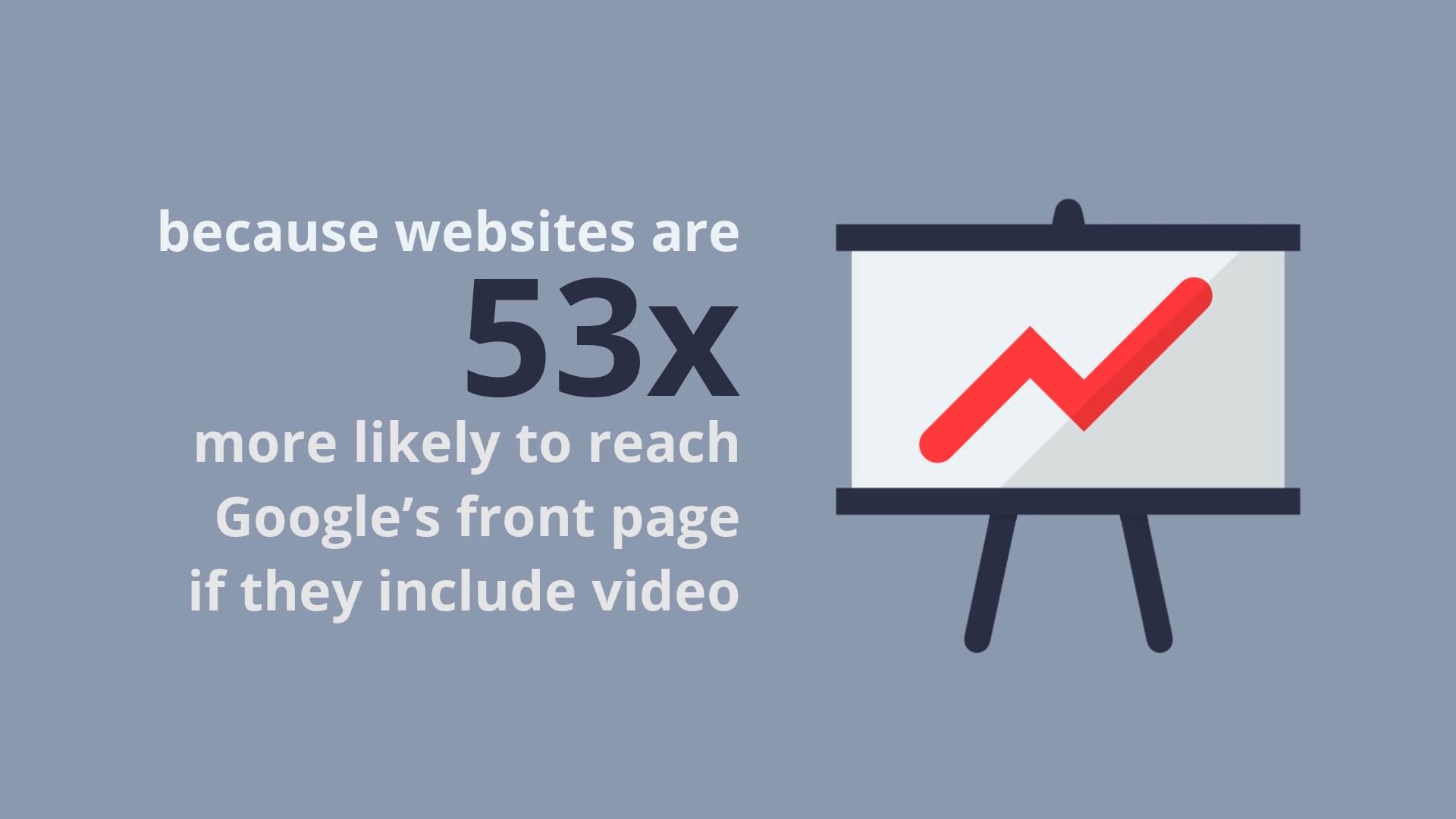 because websites are
53x
more likely to reach Google’s front page if they include video