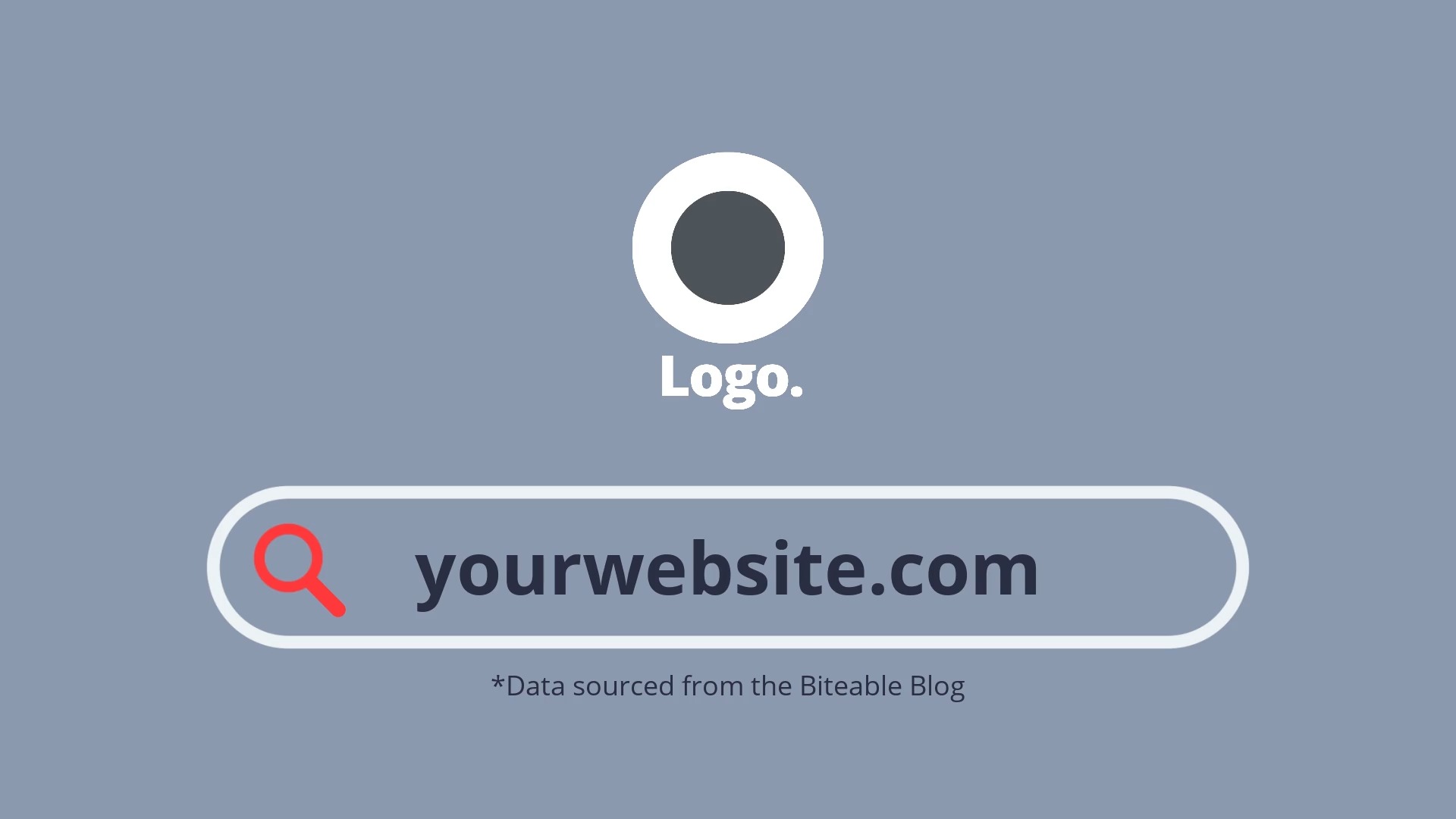 Logo.

yourwebsite.com

*Data sourced from the Biteable Blog