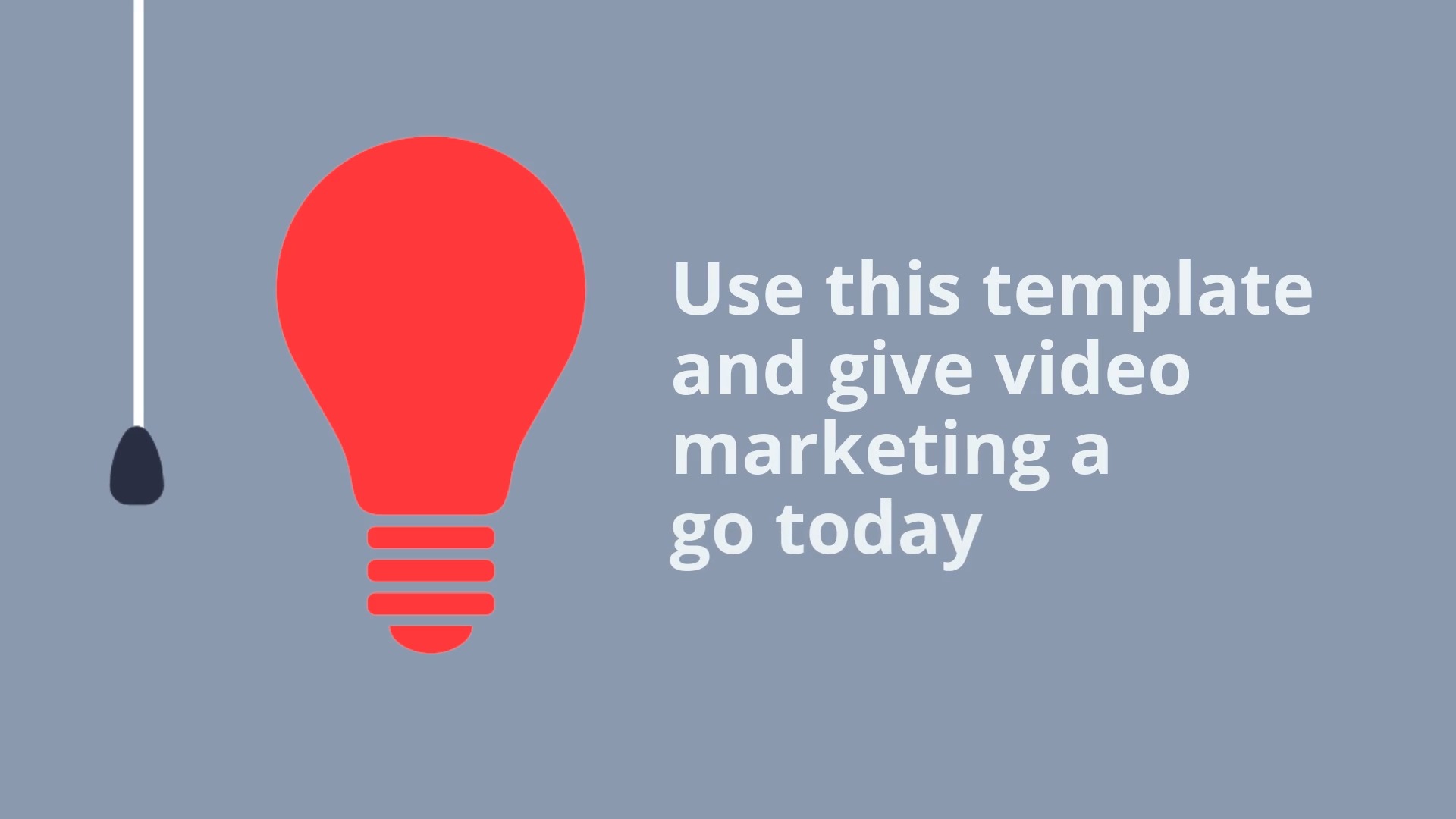 Use this template and give video marketing a go today