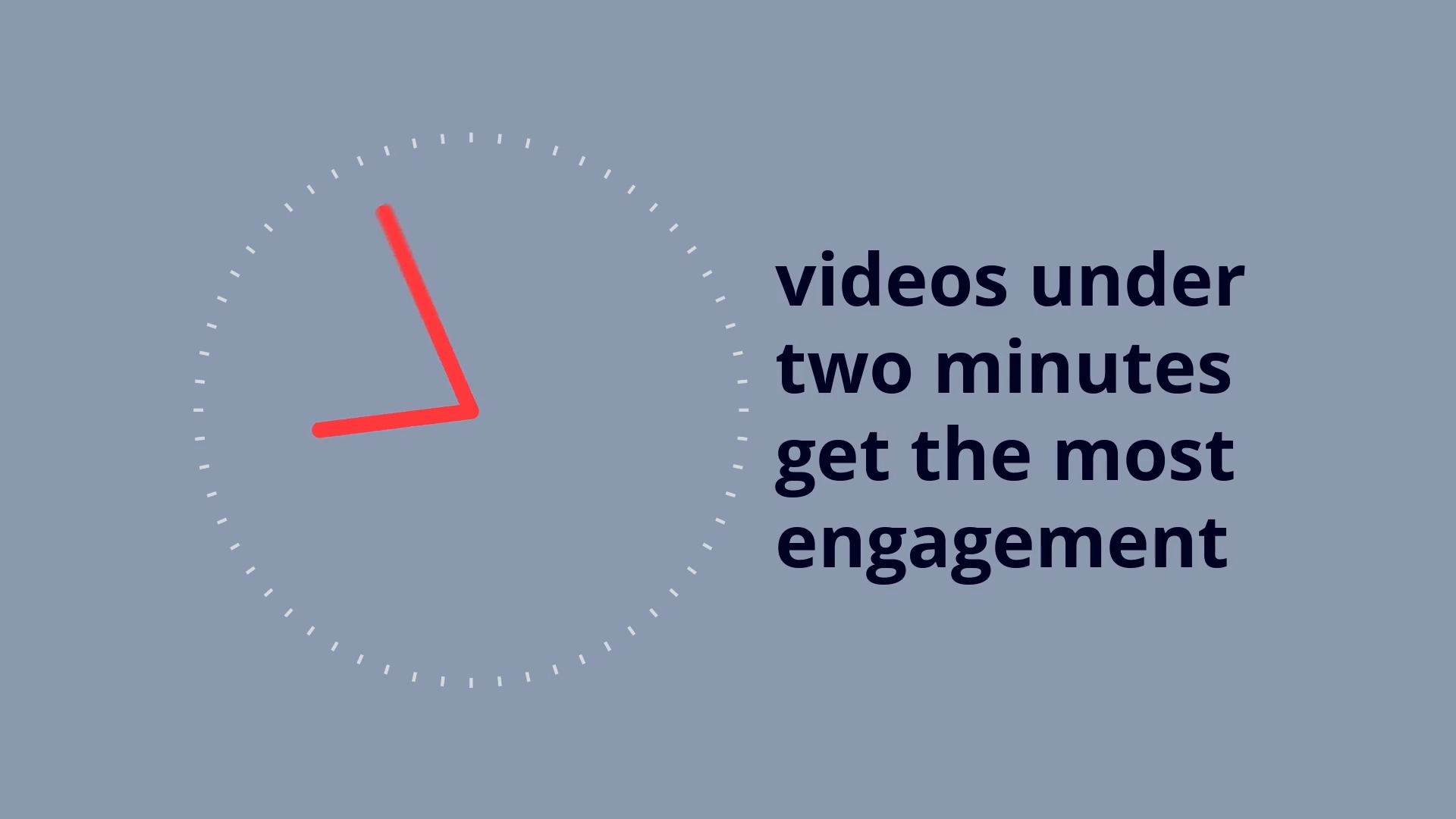 videos under two minutes get the most engagement