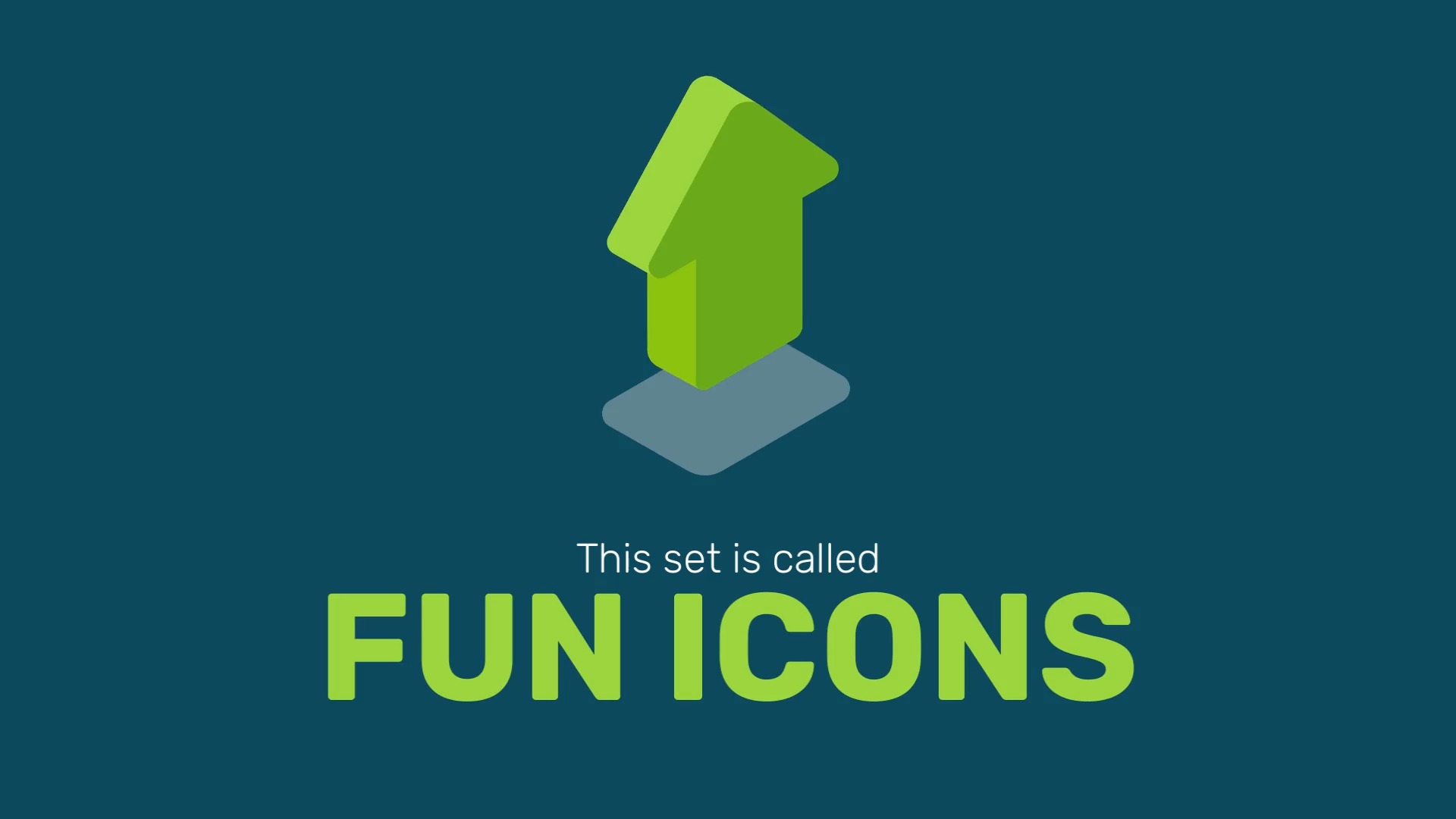 This set is called

FUN ICONS