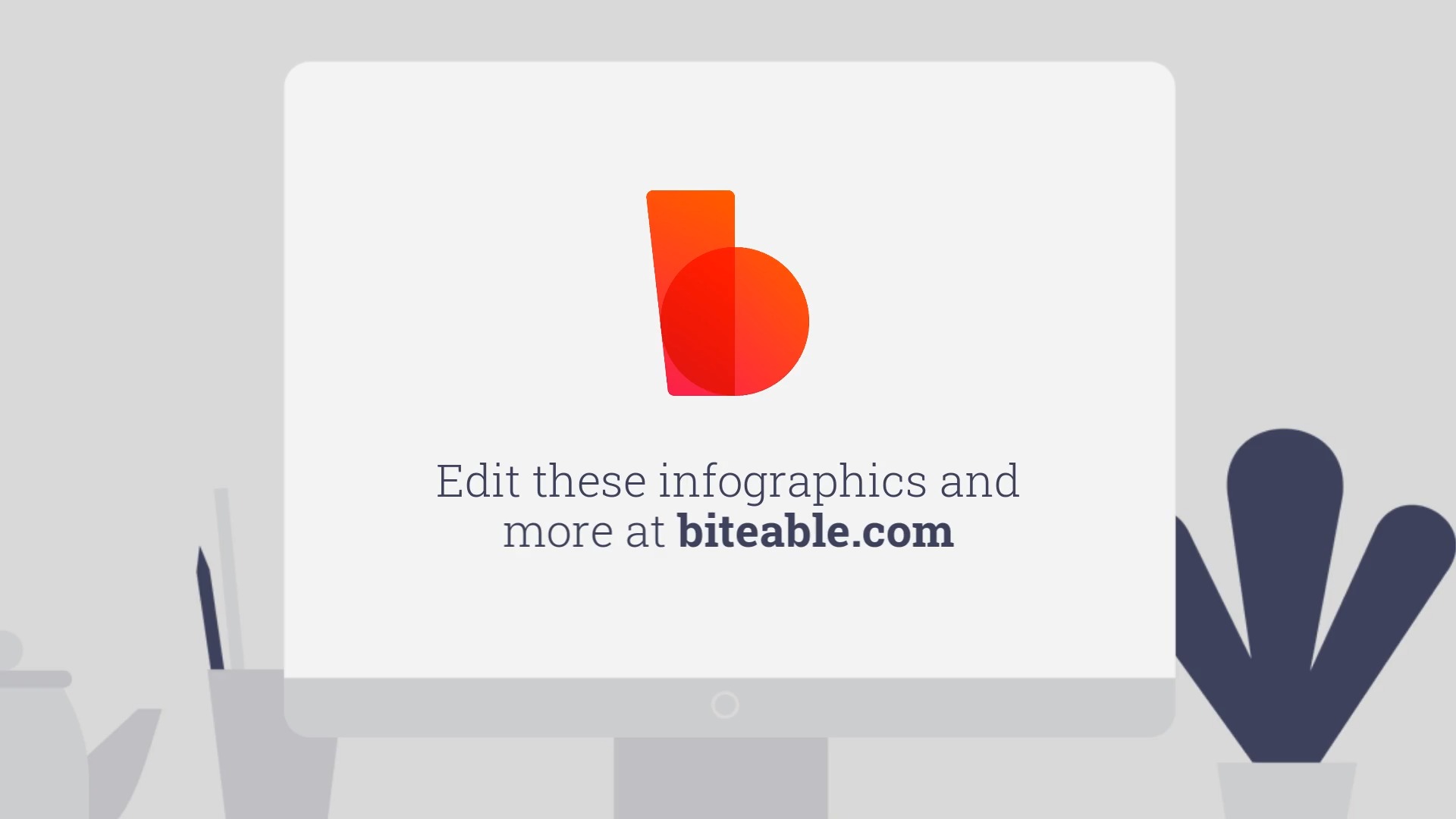 Edit these infographics and more at biteable.com