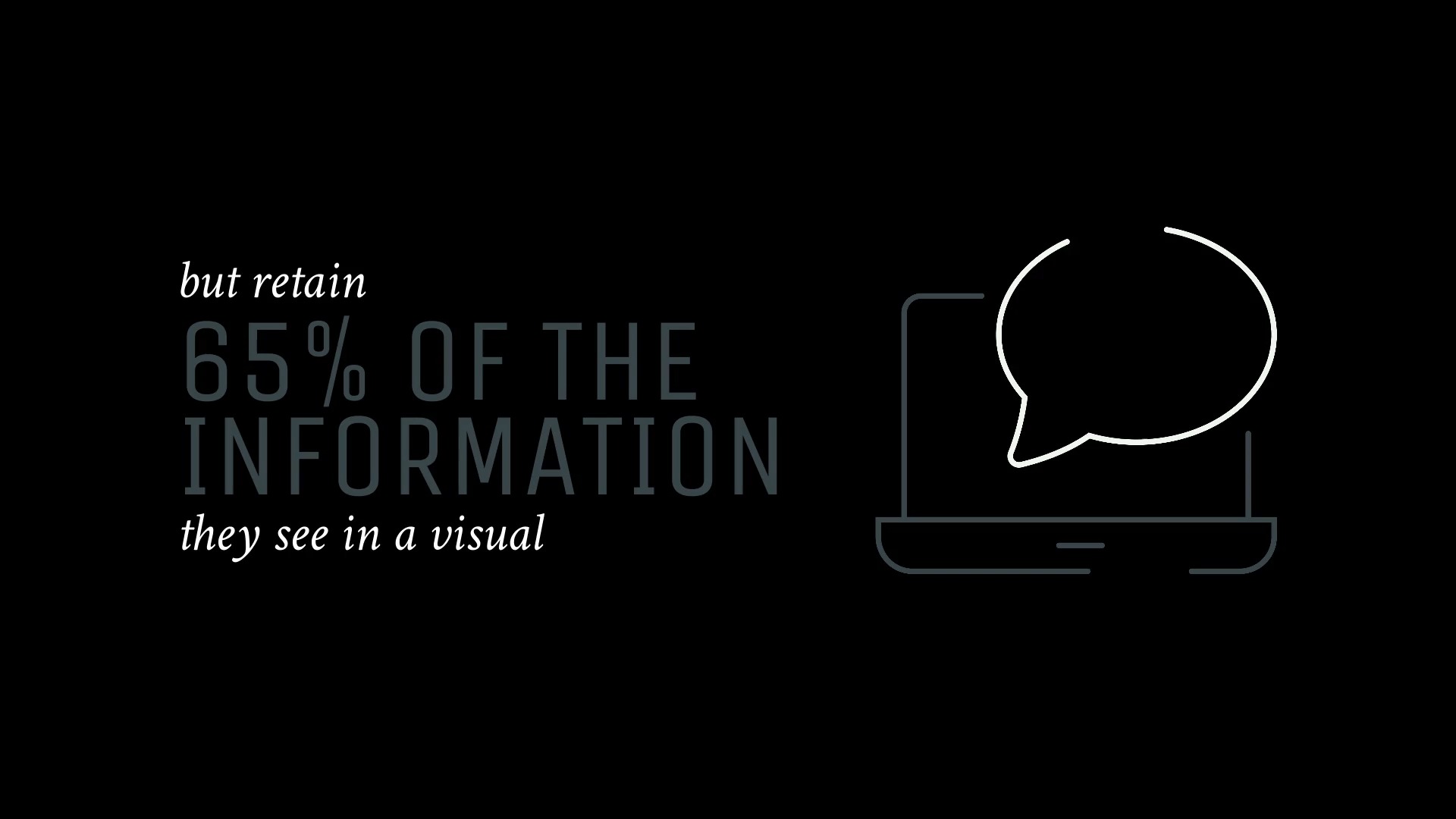 but retain
65% OF THE INFORMATION
they see in a visual