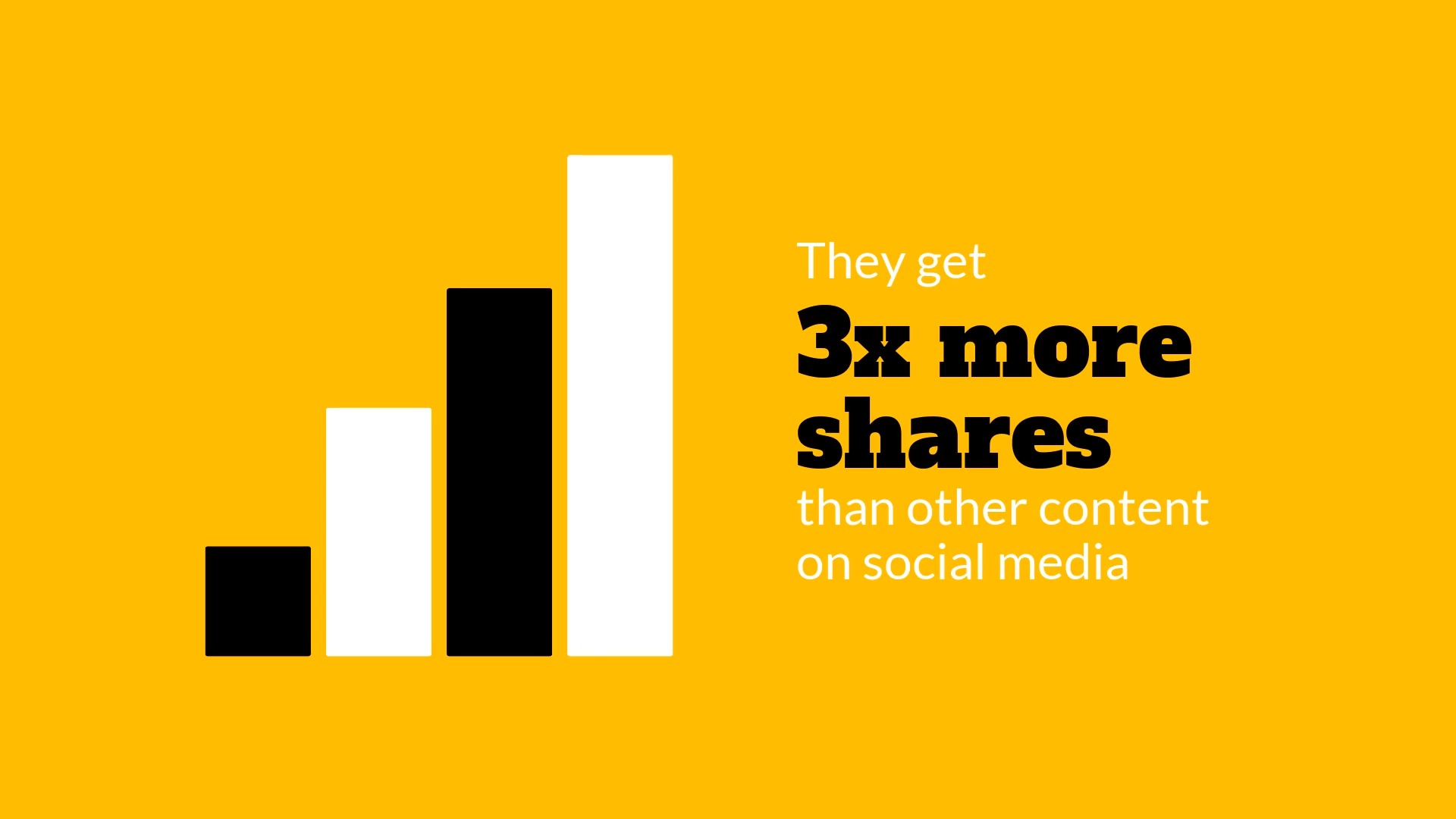 They get
3x more shares
than other content on social media