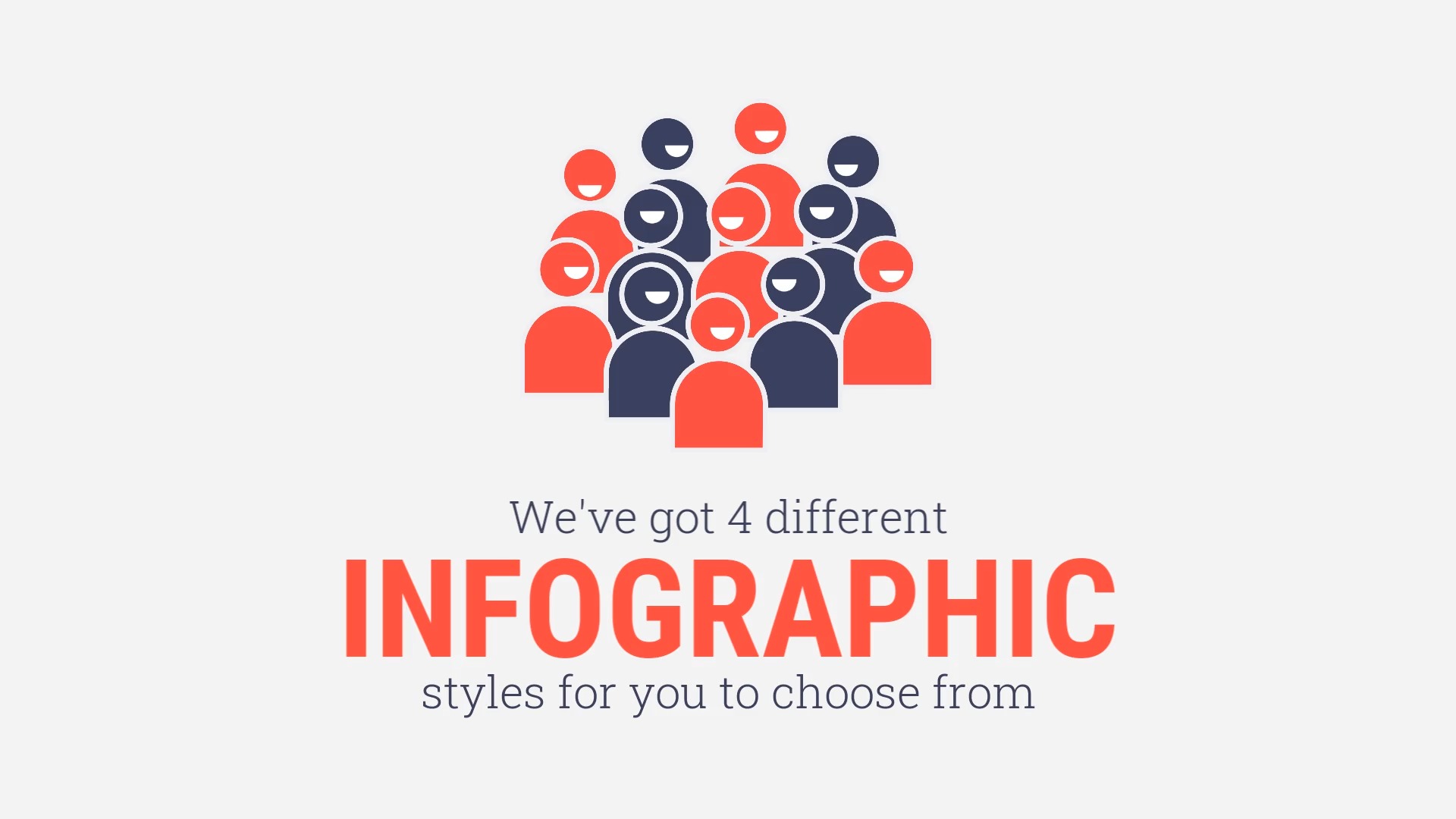 We've got 4 different
INFOGRAPHIC
styles for you to choose from