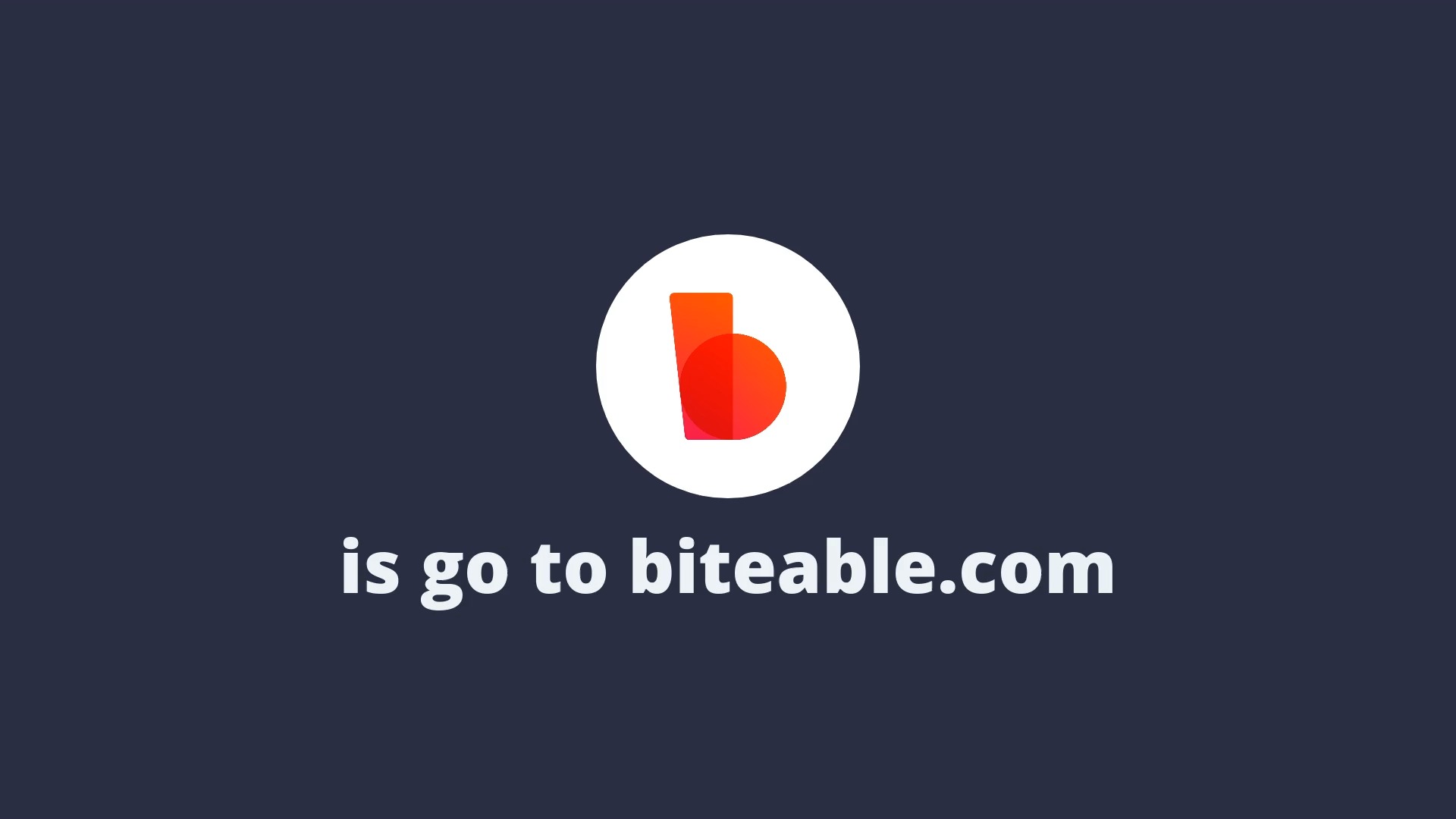 is go to biteable.com