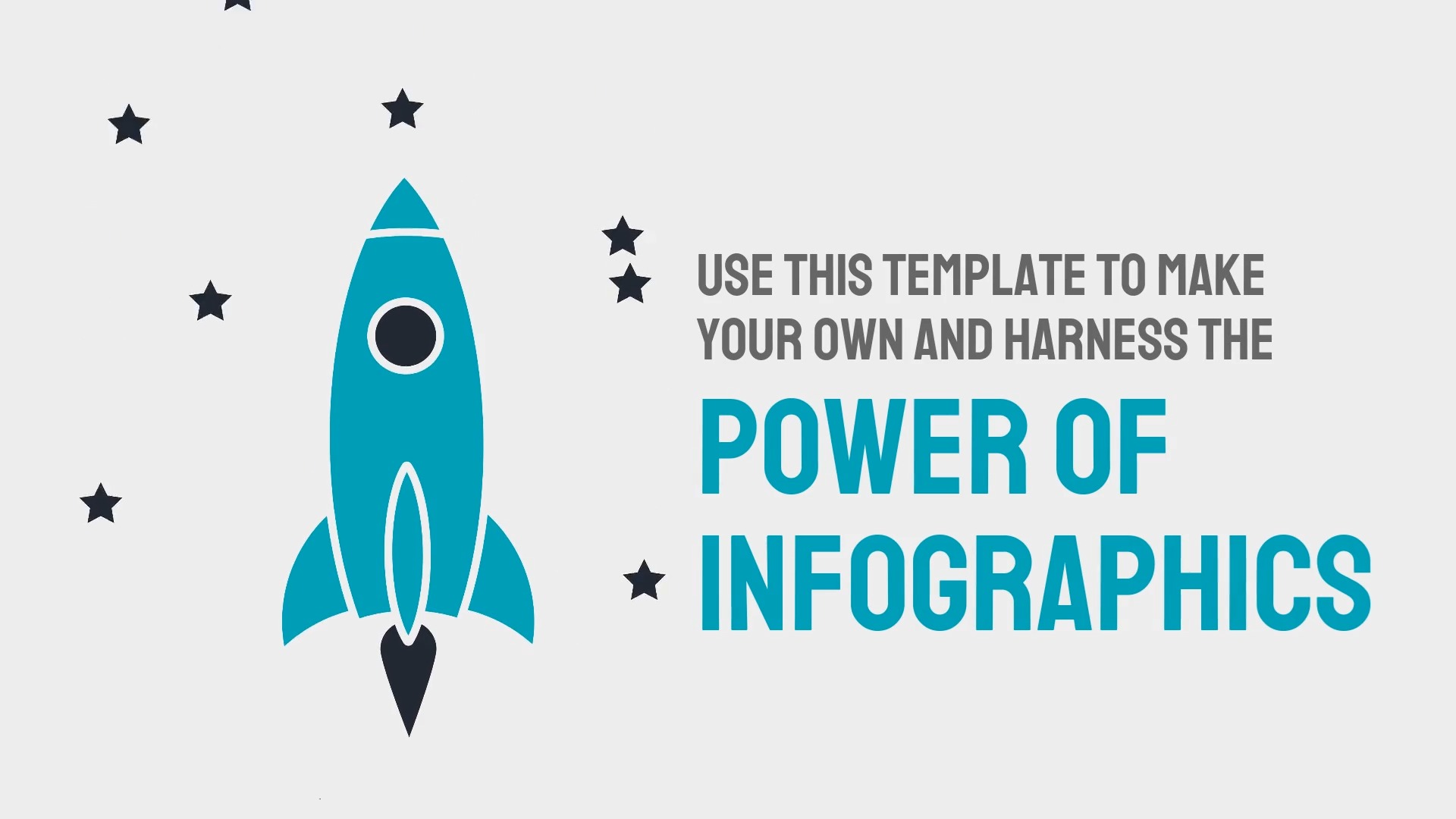 USE THIS TEMPLATE TO MAKE YOUR OWN AND HARNESS THE

POWER OF INFOGRAPHICS