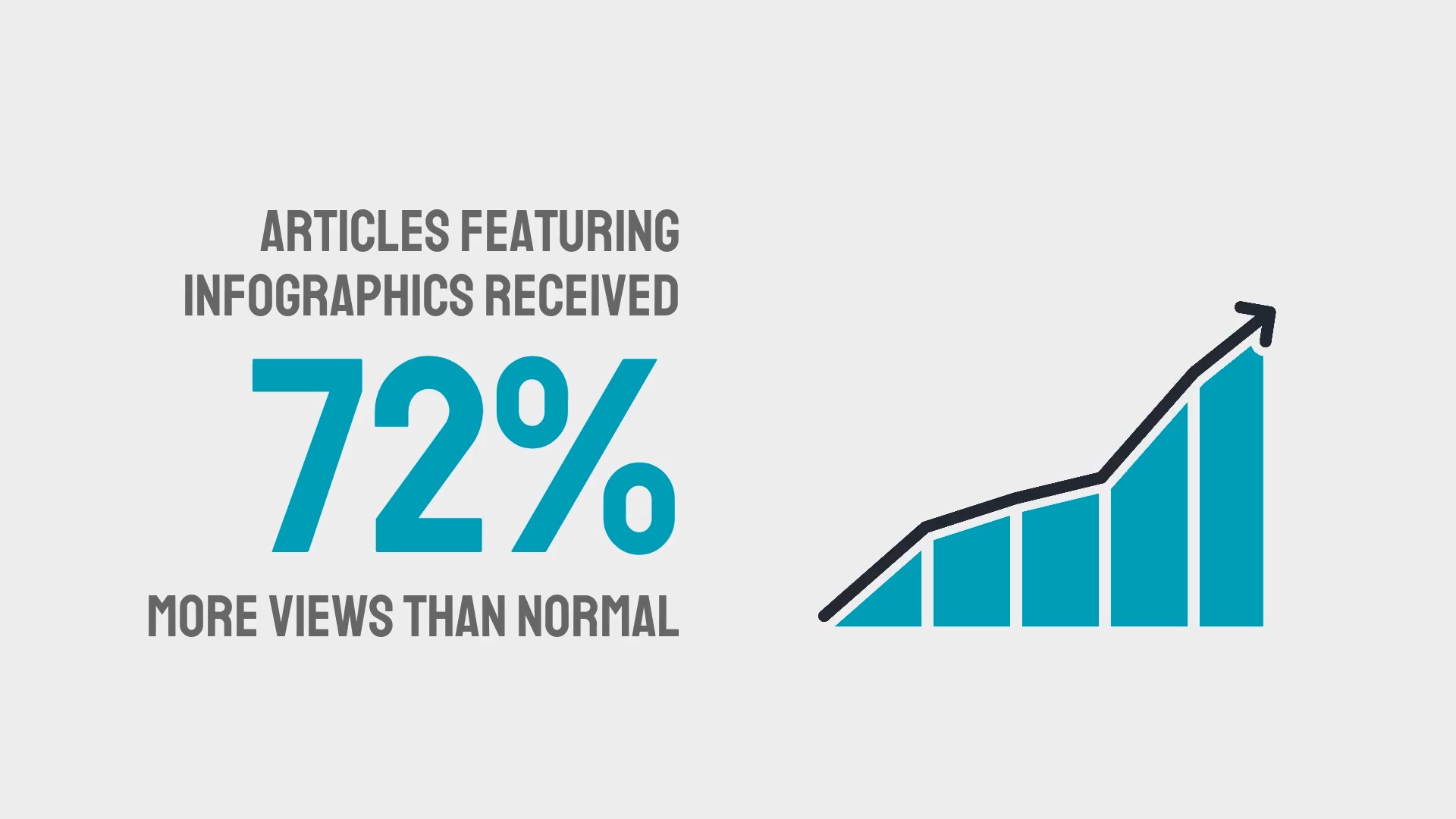 ARTICLES FEATURING INFOGRAPHICS RECEIVED

72%

MORE VIEWS THAN NORMAL