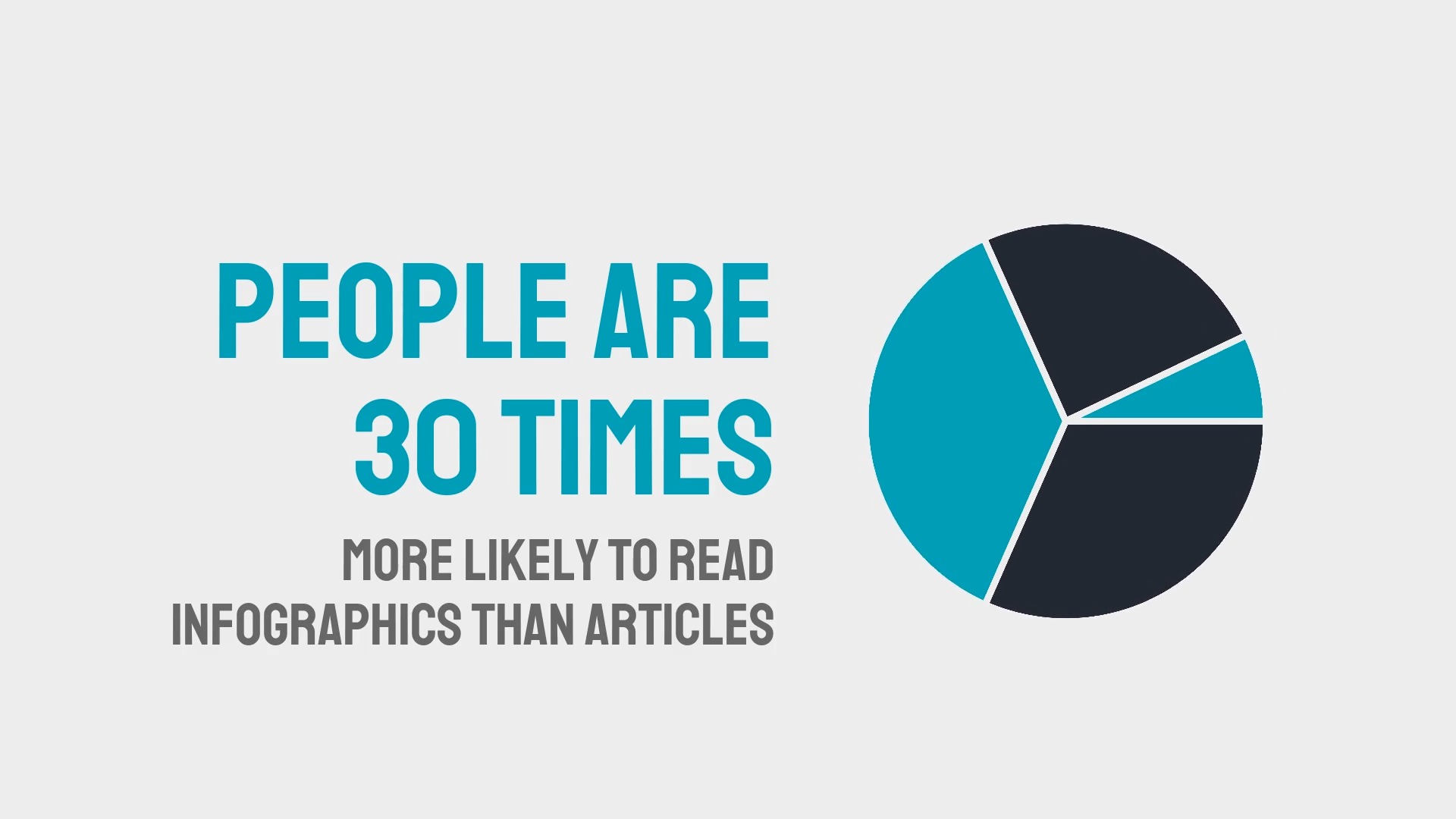 PEOPLE ARE 30 TIMES

MORE LIKELY TO READ INFOGRAPHICS THAN ARTICLES